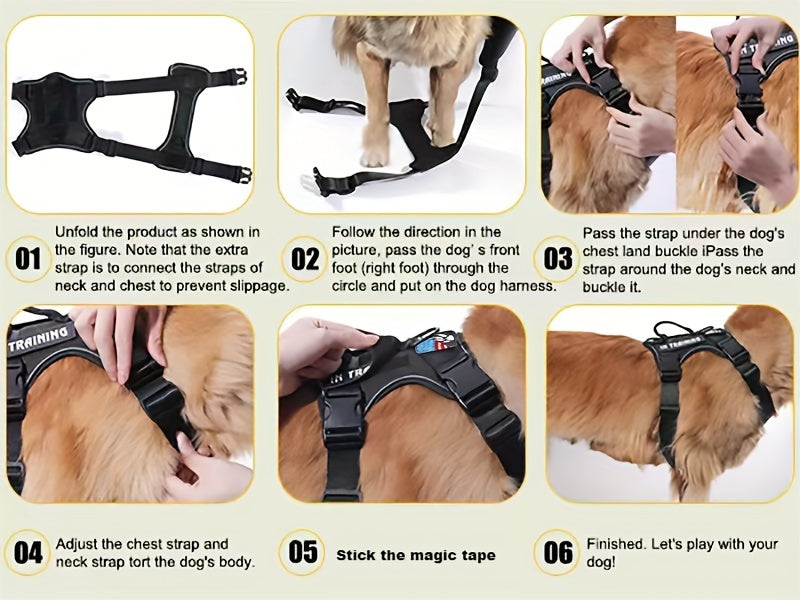 01 Unfold the product as shown in the figure. Note that the extra strap is to connect the straps of neck and chest to prevent slippage.

02 Follow the direction in the picture, pass the dog' s front foot (right foot) through the circle and put on the dog harness.

03 Pass the strap under the dog's chest land buckle iPass the strap around the dog's neck and buckle it.

TRAINING

IN TRA

IN TRAINING

04 Adjust the chest strap and neck strap tort the dog's body.

05 Stick the magic tape

06 Finished. Let's play with your dog!